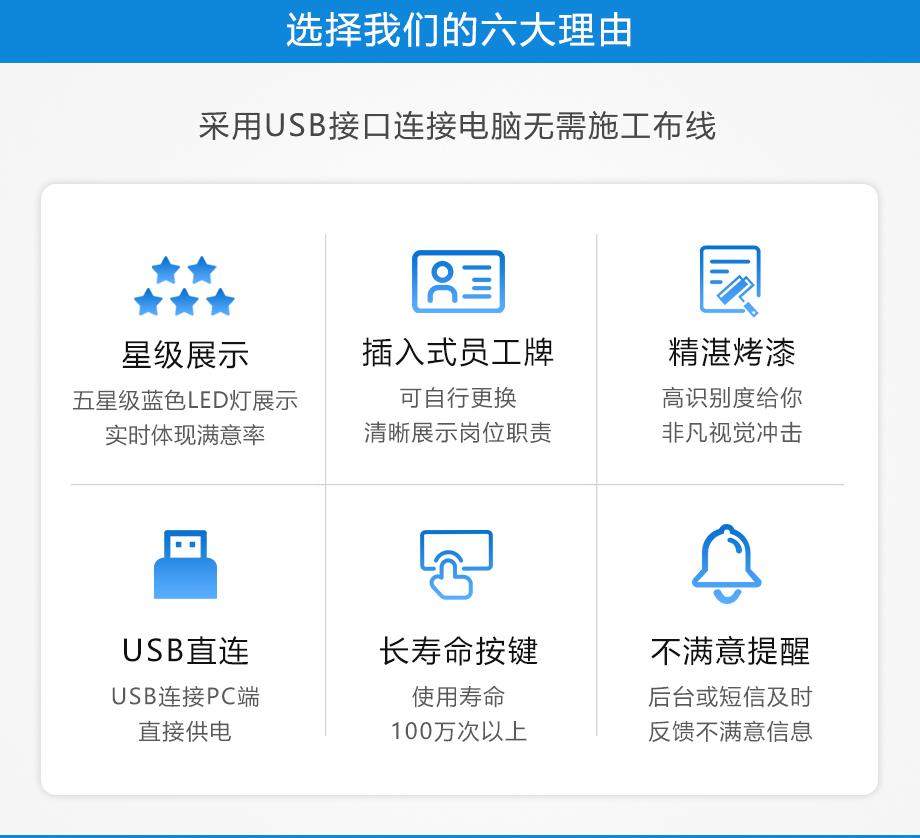 选择我们的六大理由

采用USB接口连接电脑无需施工布线

星级展示
五星级蓝色LED灯展示
实时体现满意率

插入式员工牌
可自行更换
清晰展示岗位职责

精湛烤漆
高识别度给你
非凡视觉冲击

USB直连
USB连接PC端
直接供电

长寿命按键
使用寿命
100万次以上

不满意提醒
后台或短信及时
反馈不满意信息